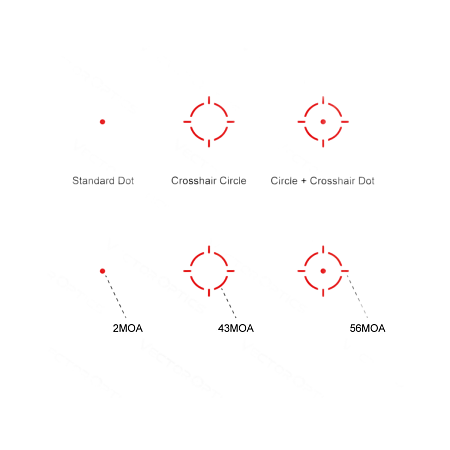 Standard Dot

Crosshair Circle

Circle + Crosshair Dot

2MOA

43MOA

56MOA